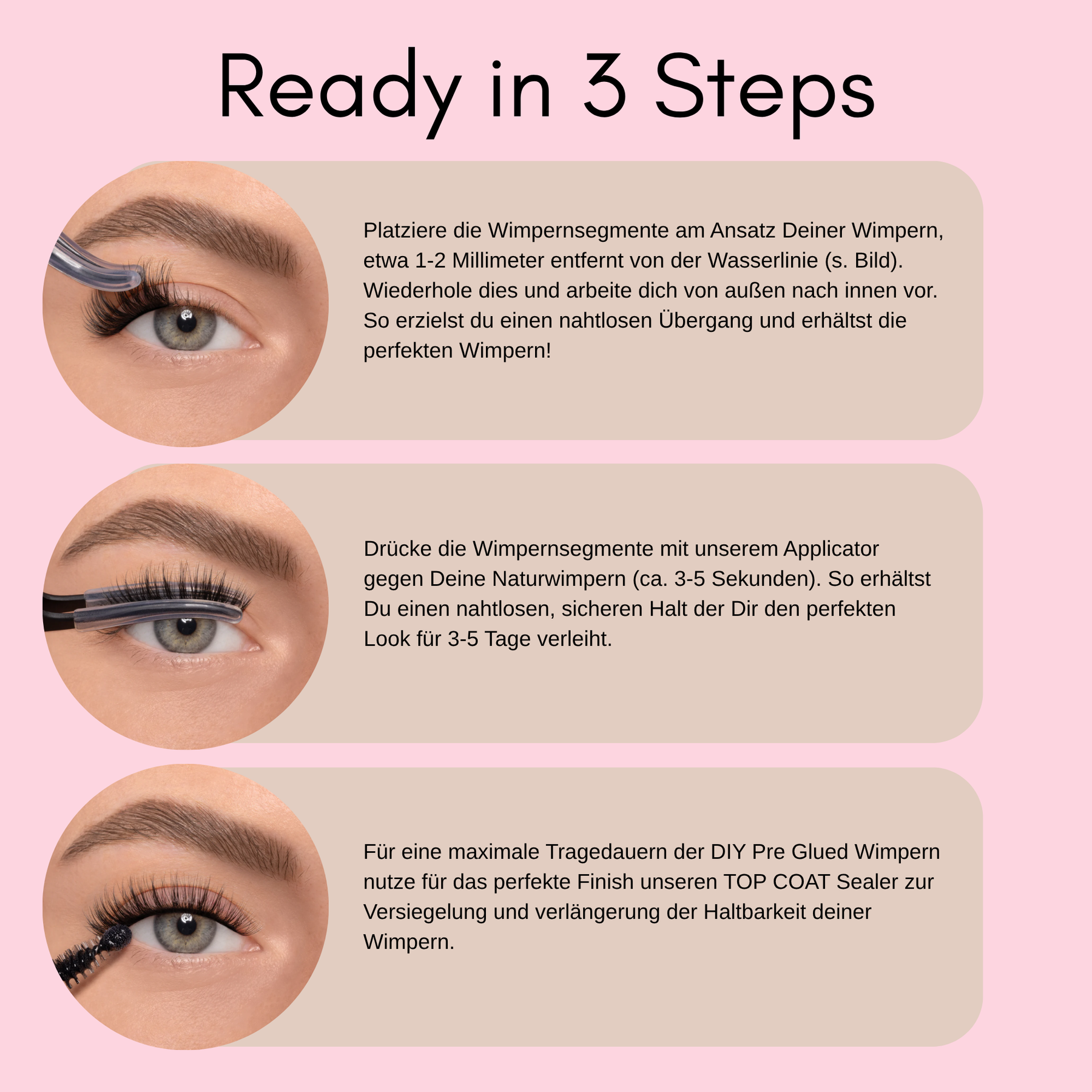 Ready in 3 Steps

Platziere die Wimpernsegmente am Ansatz Deiner Wimpern, etwa 1-2 Millimeter entfernt von der Wasserlinie (s. Bild). Wiederhole dies und arbeite dich von außen nach innen vor. So erzielst du einen nahtlosen Übergang und erhältst die perfekten Wimpern!

Drücke die Wimpernsegmente mit unserem Applicator gegen Deine Naturwimpern (ca. 3-5 Sekunden). So erhältst Du einen nahtlosen, sicheren Halt der Dir den perfekten Look für 3-5 Tage verleiht.

Für eine maximale Tragedauern der DIY Pre Glued Wimpern nutze für das perfekte Finish unseren TOP COAT Sealer zur Versiegelung und verlängerung der Haltbarkeit deiner Wimpern.